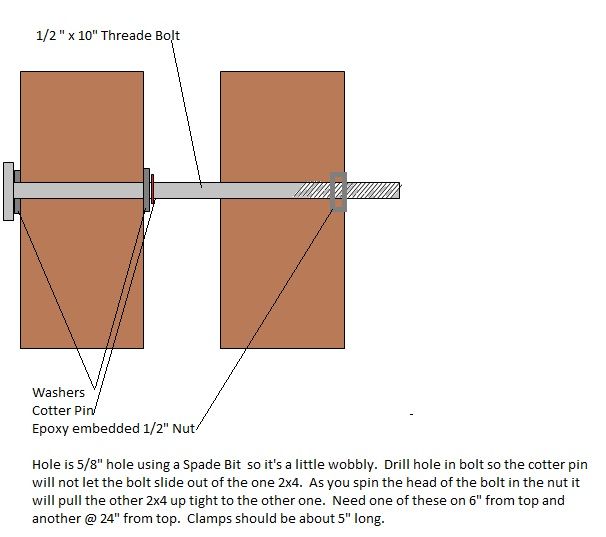 1/2 " x 10" Threade Bolt

Washers
Cotter Pin
Epoxy embedded 1/2" Nut

Hole is 5/8" hole using a Spade Bit so it's a little wobbly. Drill hole in bolt so the cotter pin will not let the bolt slide out of the one 2x4. As you spin the head of the bolt in the nut it will pull the other 2x4 up tight to the other one. Need one of these on 6" from top and another @ 24" from top. Clamps should be about 5" long.