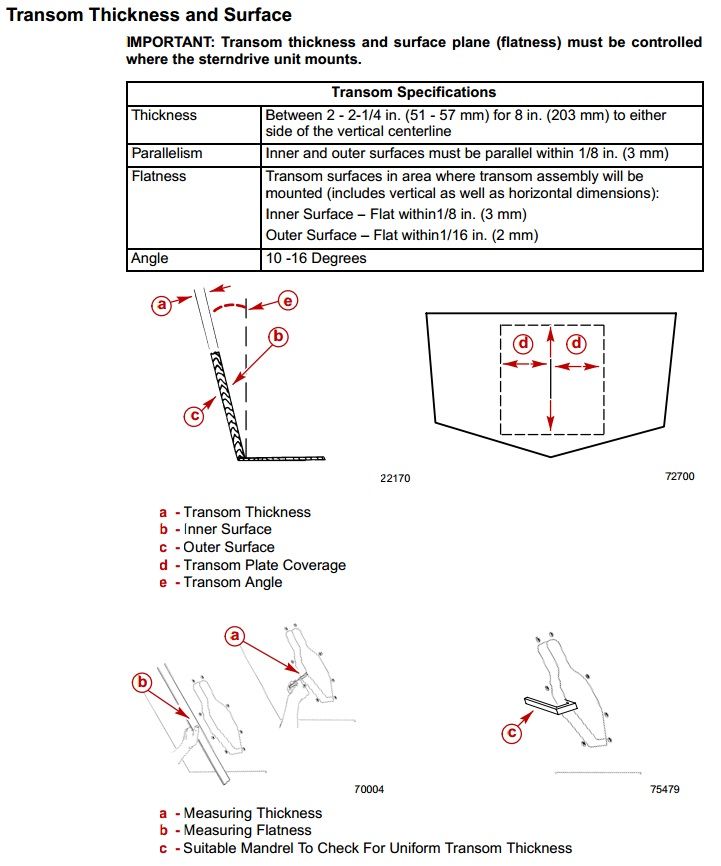 Transom Thickness and Surface

IMPORTANT: Transom thickness and surface plane (flatness) must be controlled where the sterndrive unit mounts.

| Transom Specifications | |
|---|---|
| Thickness | Between 2 - 2-1/4 in. (51 - 57 mm) for 8 in. (203 mm) to either side of the vertical centerline |
| Parallelism | Inner and outer surfaces must be parallel within 1/8 in. (3 mm) |
| Flatness | Transom surfaces in area where transom assembly will be mounted (includes vertical as well as horizontal dimensions): Inner Surface – Flat within1/8 in. (3 mm) Outer Surface – Flat within1/16 in. (2 mm) |
| Angle | 10 -16 Degrees |

a
e
b
c

22170

d
d

72700

a - Transom Thickness
b - Inner Surface
c - Outer Surface
d - Transom Plate Coverage
e - Transom Angle

a
b

70004

c

75479

a - Measuring Thickness
b - Measuring Flatness
c - Suitable Mandrel To Check For Uniform Transom Thickness